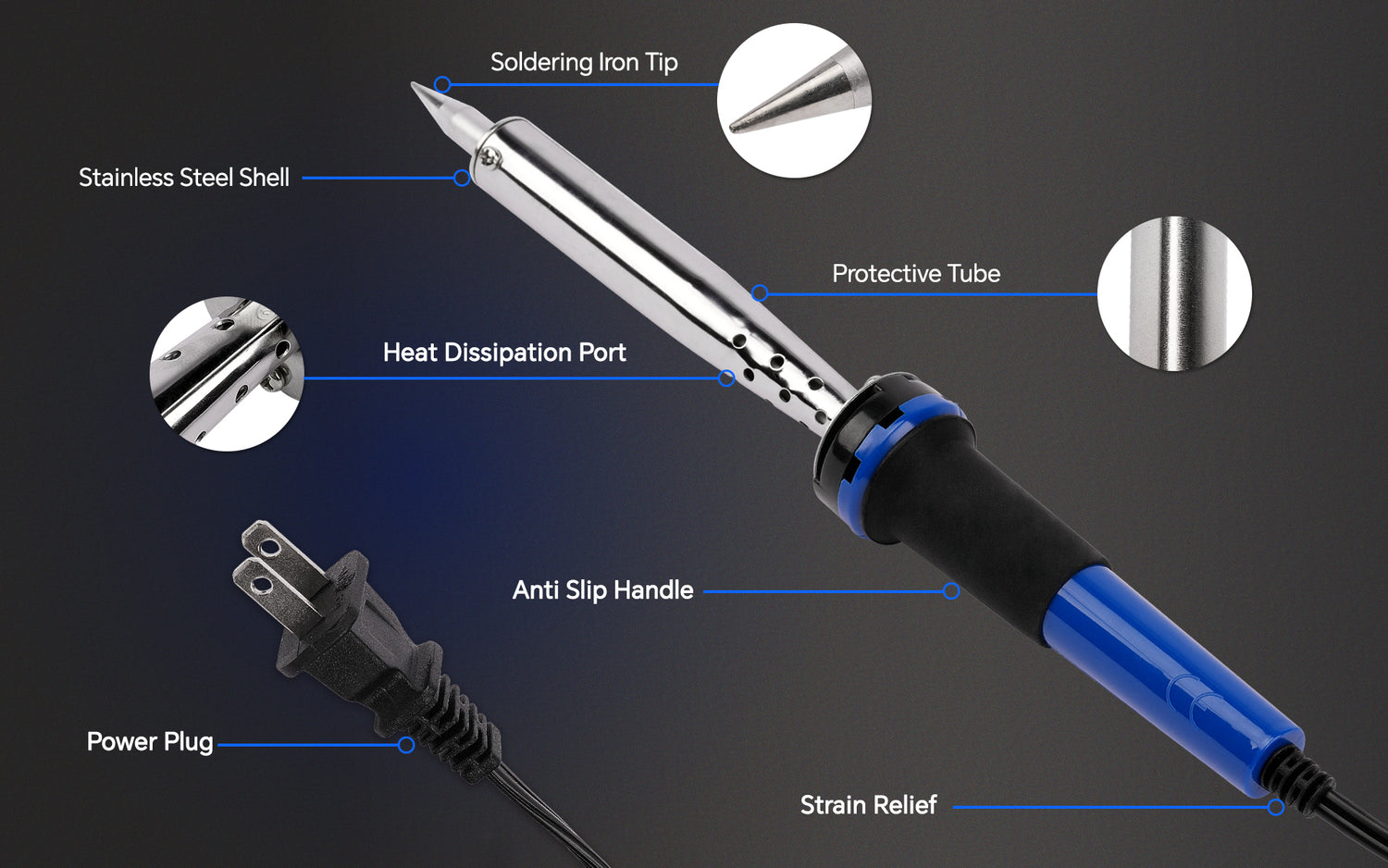 Soldering Iron Tip

Stainless Steel Shell

Protective Tube

Heat Dissipation Port

Anti Slip Handle

Power Plug

Strain Relief