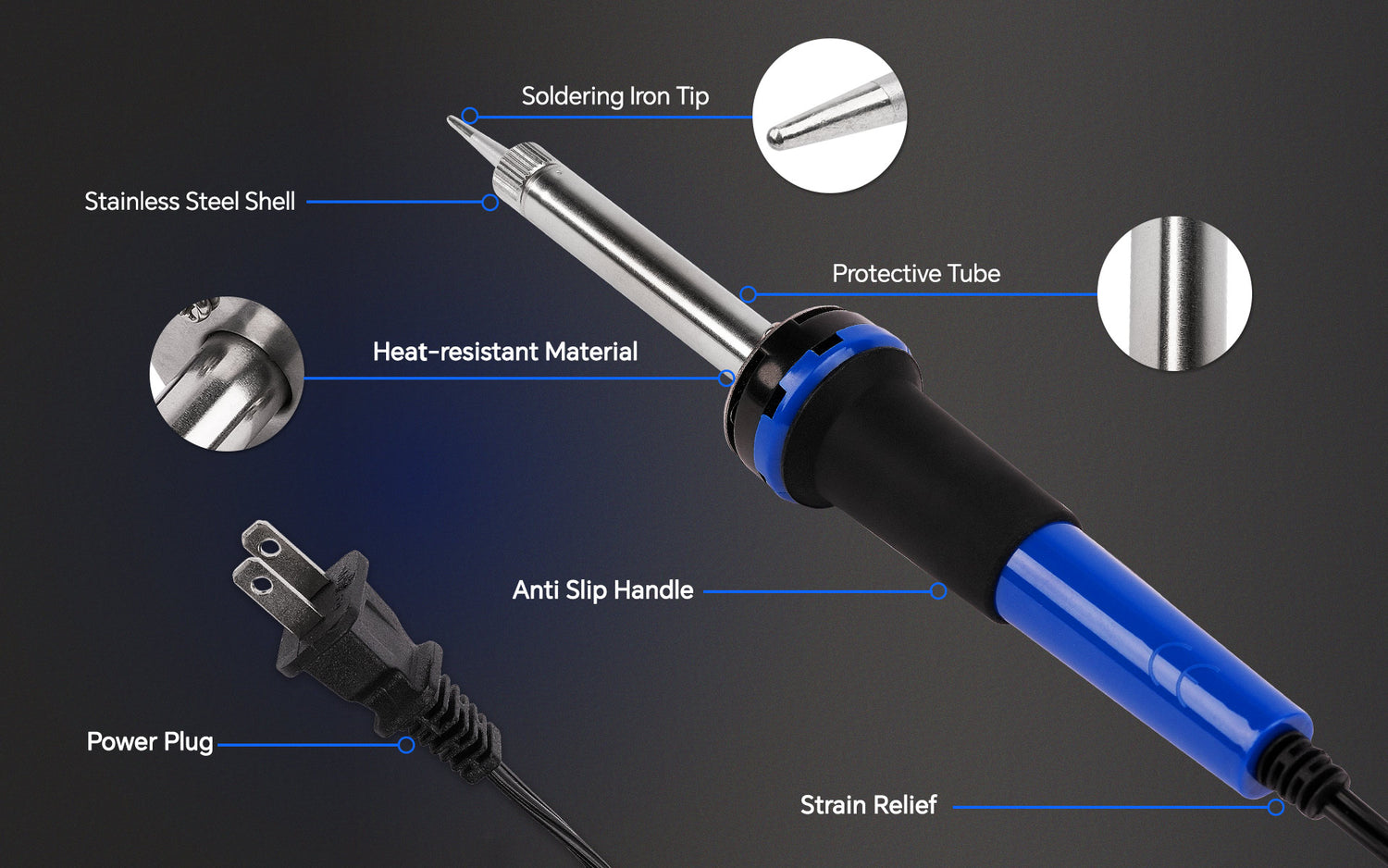 Soldering Iron Tip

Stainless Steel Shell

Protective Tube

Heat-resistant Material

Anti Slip Handle

Power Plug

Strain Relief