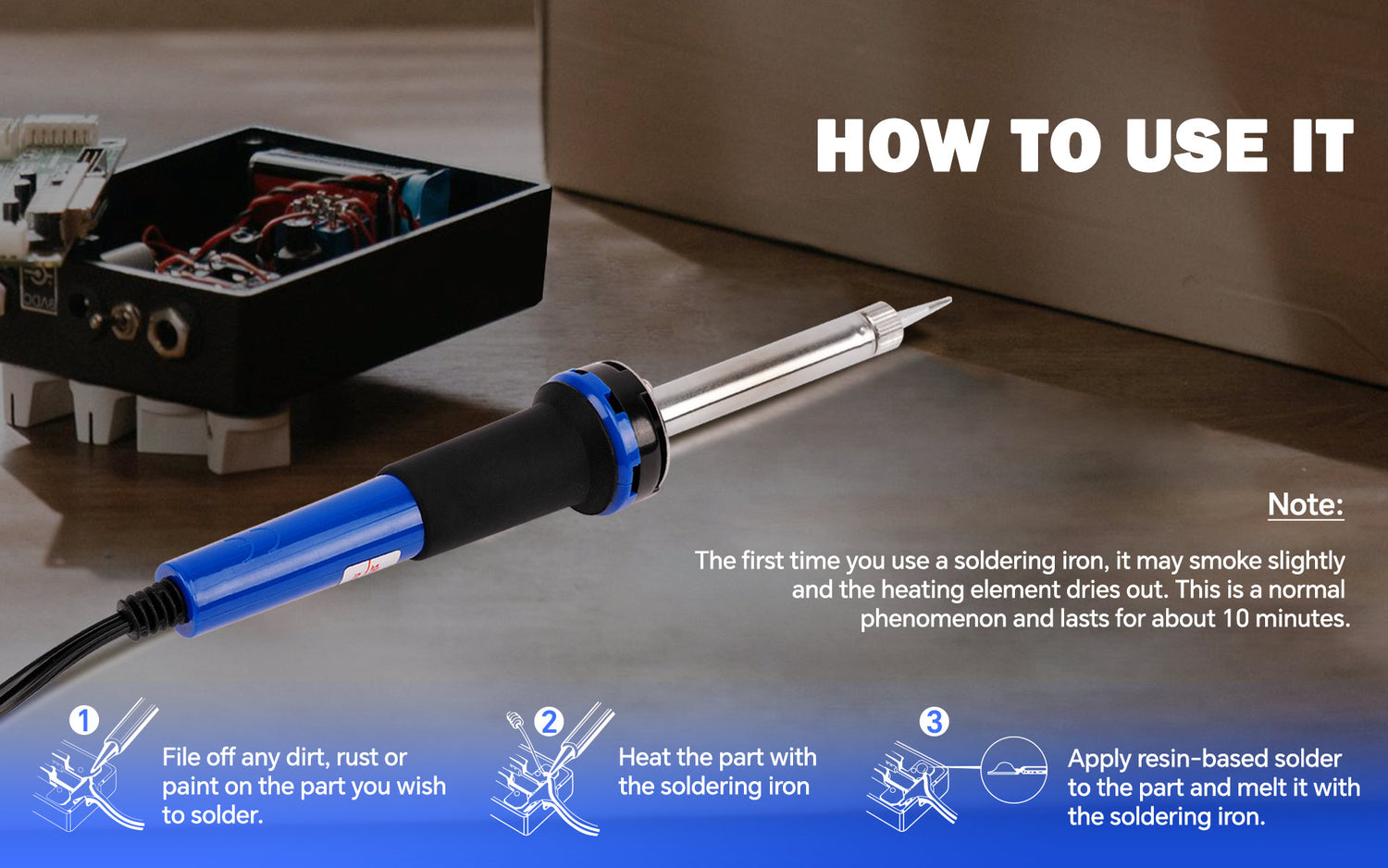 HOW TO USE IT

Note:

The first time you use a soldering iron, it may smoke slightly and the heating element dries out. This is a normal phenomenon and lasts for about 10 minutes.

1 File off any dirt, rust or paint on the part you wish to solder.

2 Heat the part with the soldering iron

3 Apply resin-based solder to the part and melt it with the soldering iron.